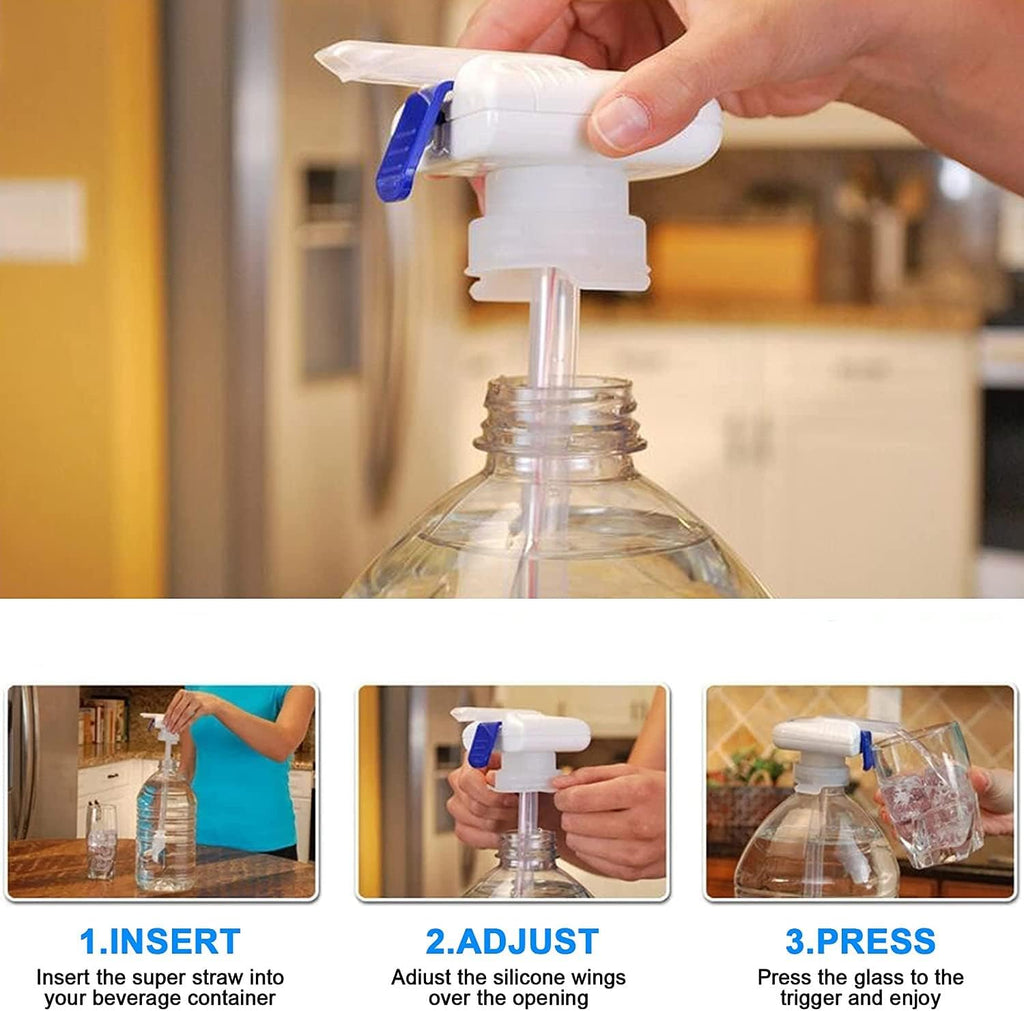 1.INSERT
Insert the super straw into your beverage container

2.ADJUST
Adiust the silicone wings over the opening

3.PRESS
Press the glass to the trigger and enjoy